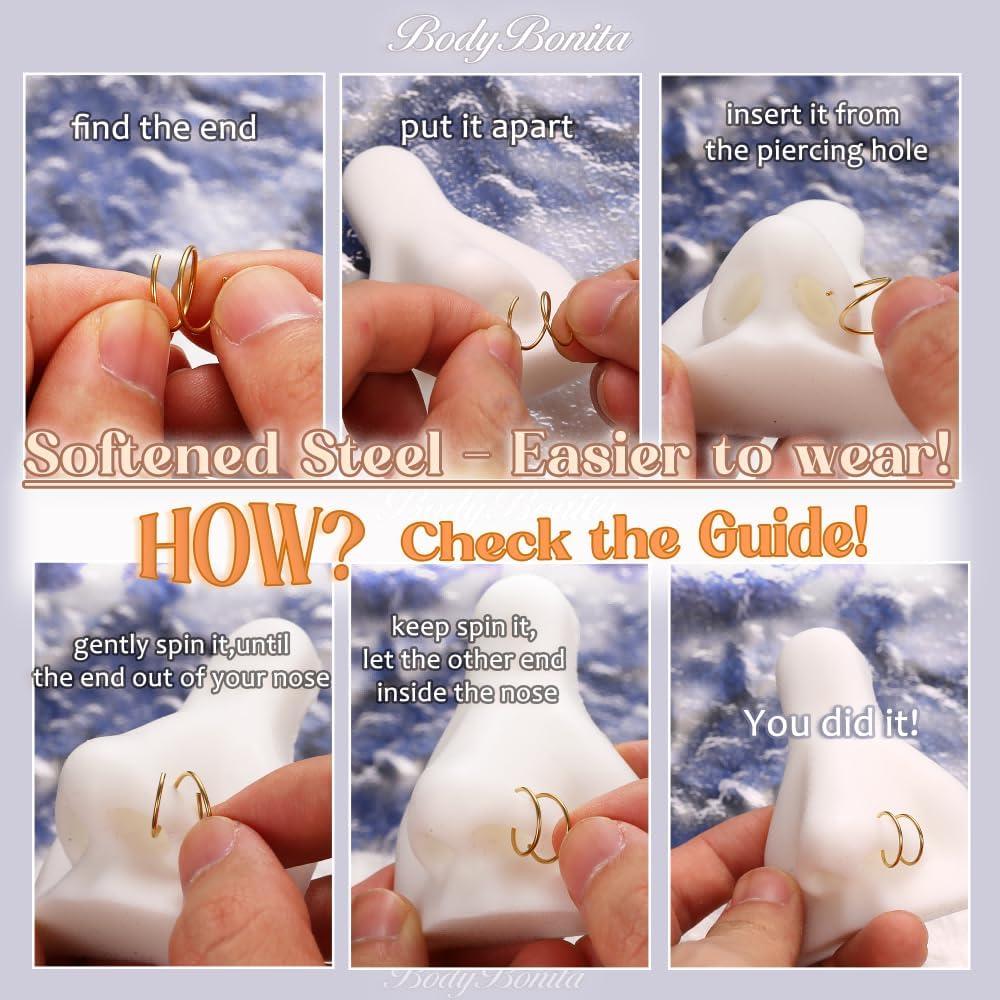 BodyBonita

find the end

put it apart

insert it from the piercing hole

Softened Steel - Easier to wear!

BodyBonita

HOW? Check the Guide!

gently spin it,until the end out of your nose

keep spin it, let the other end inside the nose

You did it!

BodyBonita