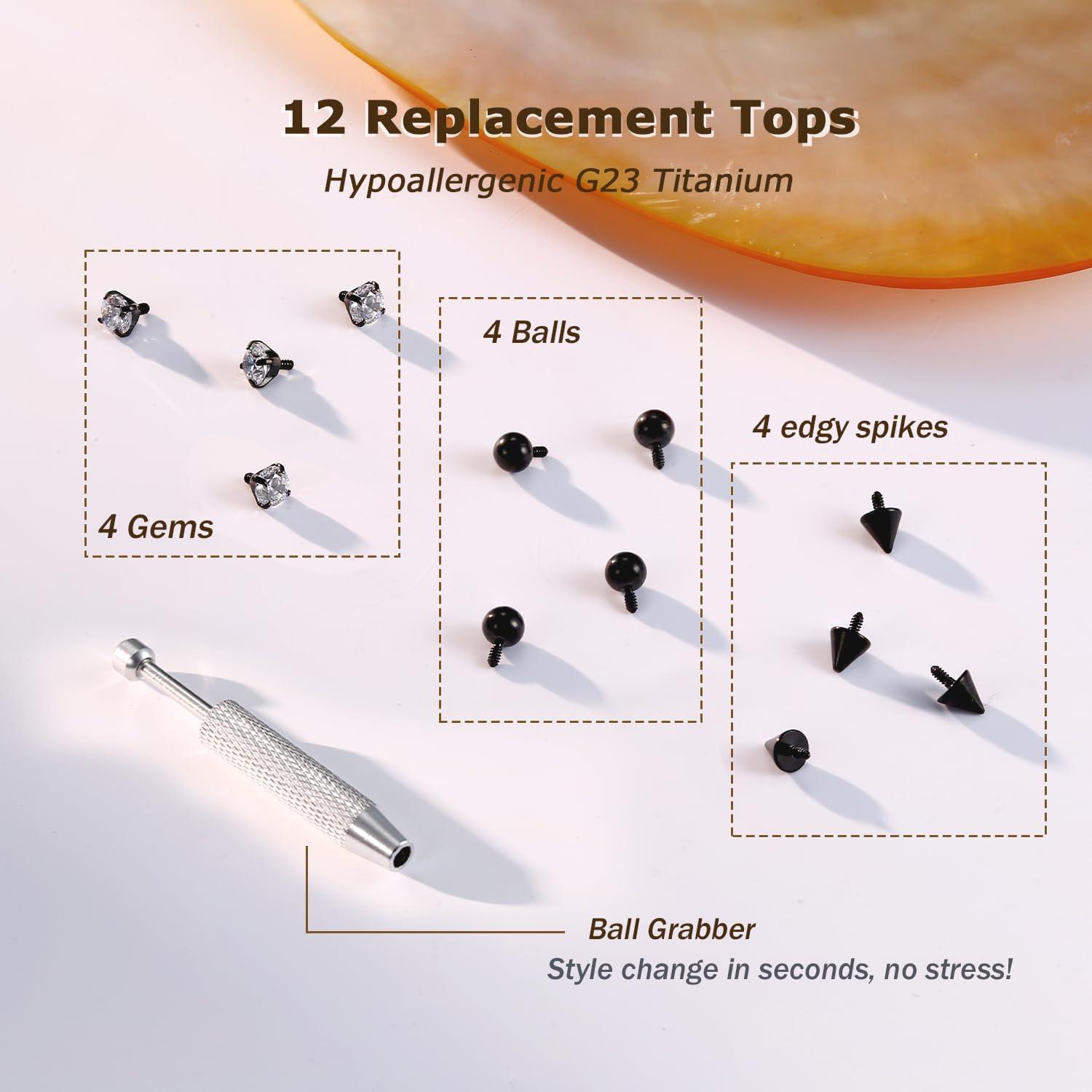 12 Replacement Tops

Hypoallergenic G23 Titanium

4 Gems

4 Balls

4 edgy spikes

Ball Grabber

Style change in seconds, no stress!