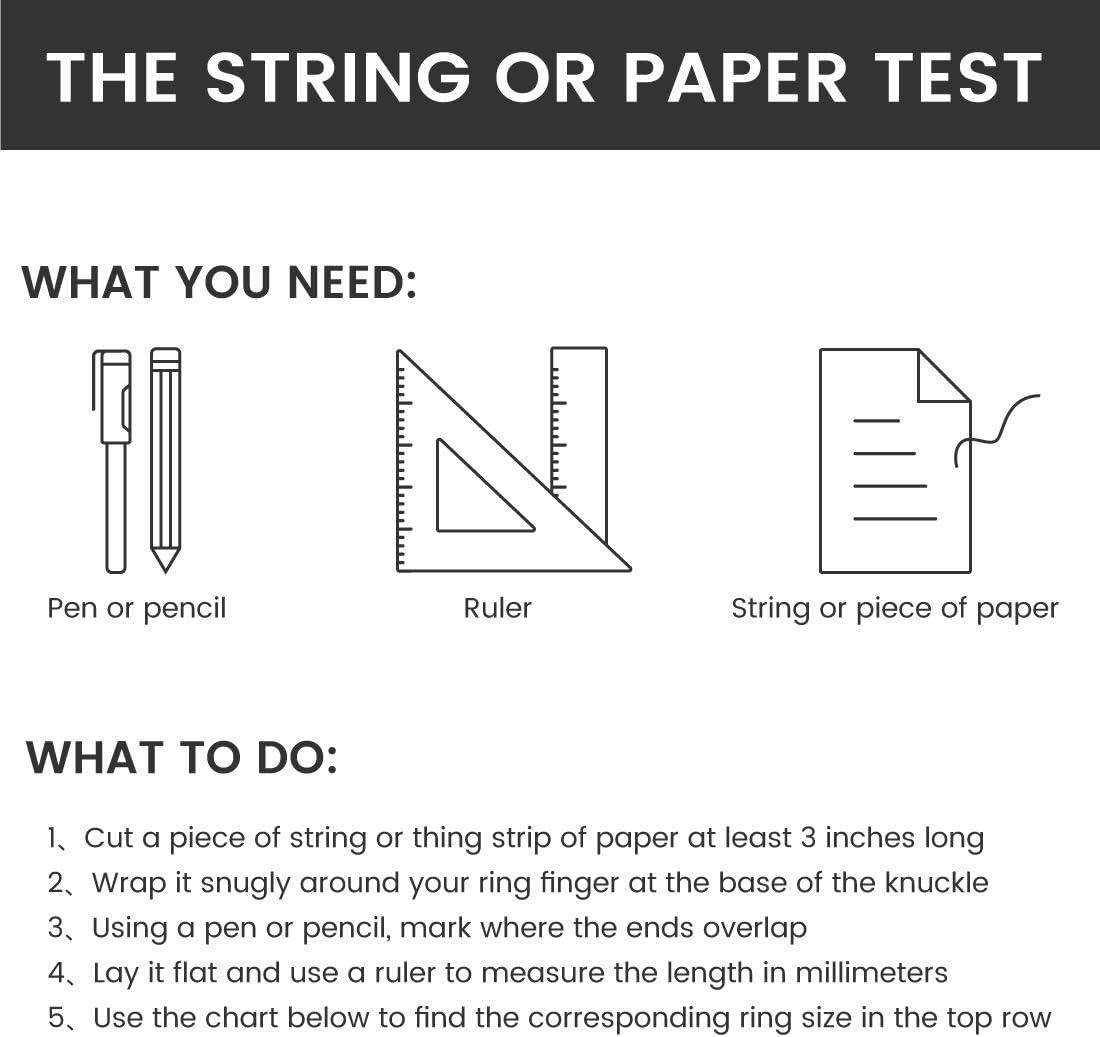 THE STRING OR PAPER TEST

WHAT YOU NEED:

Pen or pencil

Ruler

String or piece of paper

WHAT TO DO:

1、Cut a piece of string or thing strip of paper at least 3 inches long
2、Wrap it snugly around your ring finger at the base of the knuckle
3、Using a pen or pencil, mark where the ends overlap
4、Lay it flat and use a ruler to measure the length in millimeters
5、Use the chart below to find the corresponding ring size in the top row